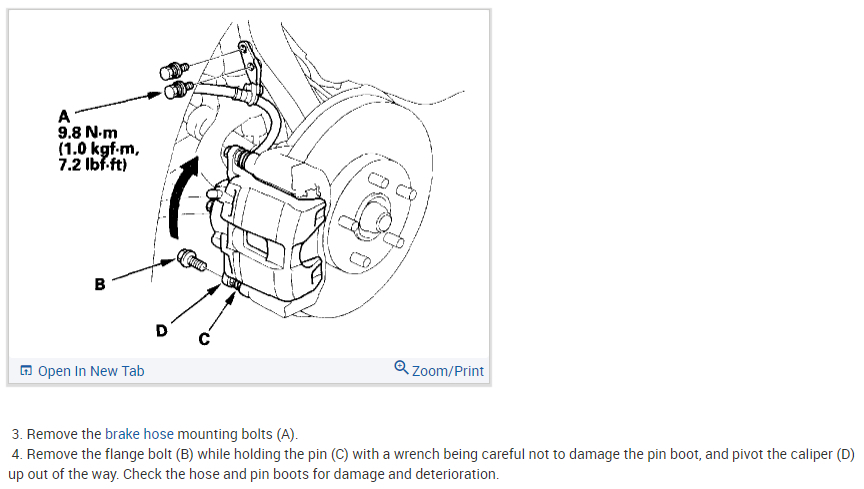 A
9.8 N·m
(1.0 kgf·m,
7.2 lbf·ft)

B

D

C

Open In New Tab

Zoom/Print

3. Remove the brake hose mounting bolts (A).
4. Remove the flange bolt (B) while holding the pin (C) with a wrench being careful not to damage the pin boot, and pivot the caliper (D) up out of the way. Check the hose and pin boots for damage and deterioration.