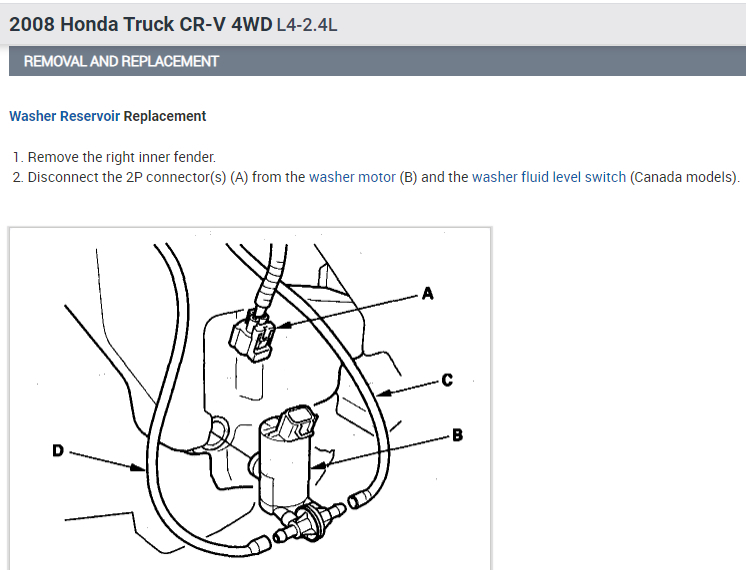 2008 Honda Truck CR-V 4WD L4-2.4L

REMOVAL AND REPLACEMENT

Washer Reservoir Replacement

1. Remove the right inner fender.
2. Disconnect the 2P connector(s) (A) from the washer motor (B) and the washer fluid level switch (Canada models).

A
C
B
D