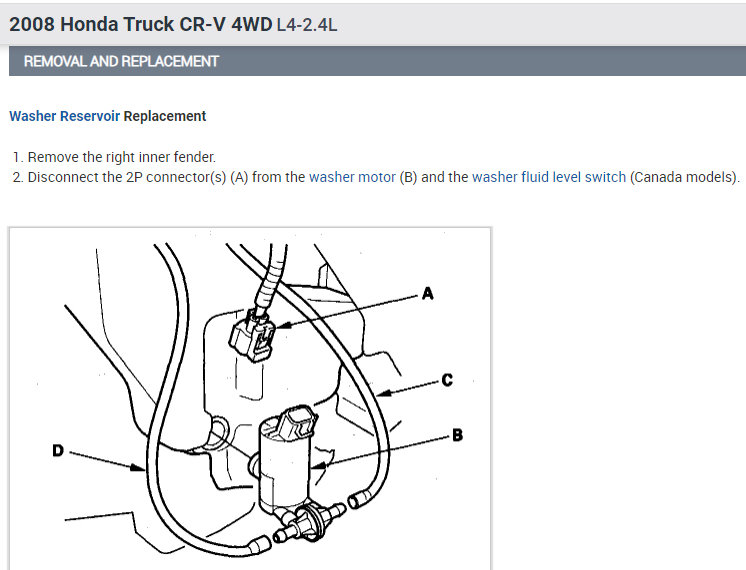 2008 Honda Truck CR-V 4WD L4-2.4L

REMOVAL AND REPLACEMENT

Washer Reservoir Replacement

1. Remove the right inner fender.
2. Disconnect the 2P connector(s) (A) from the washer motor (B) and the washer fluid level switch (Canada models).

A
C
B
D