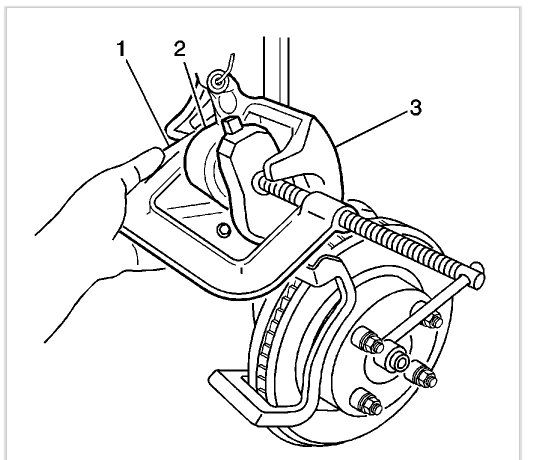 1
2
3