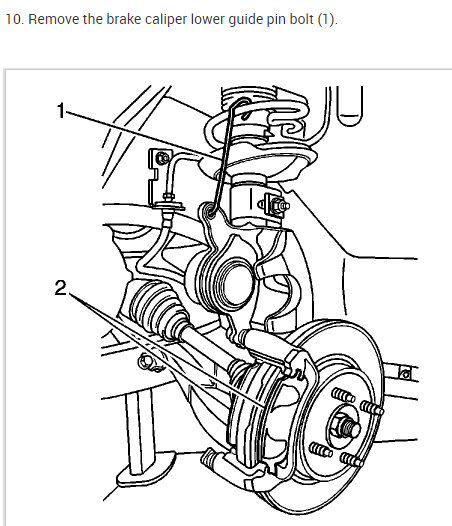 10. Remove the brake caliper lower guide pin bolt (1).

1

2