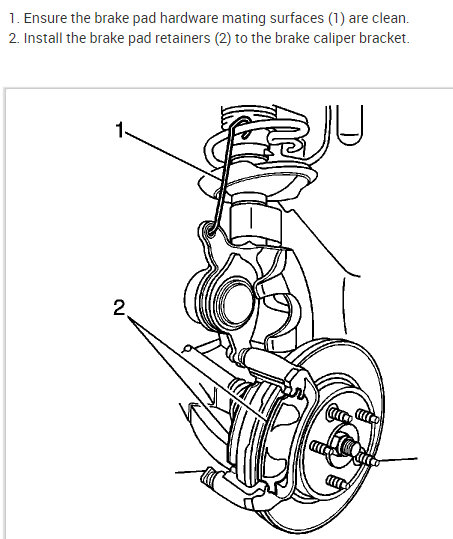 1. Ensure the brake pad hardware mating surfaces (1) are clean.
2. Install the brake pad retainers (2) to the brake caliper bracket.

1

2