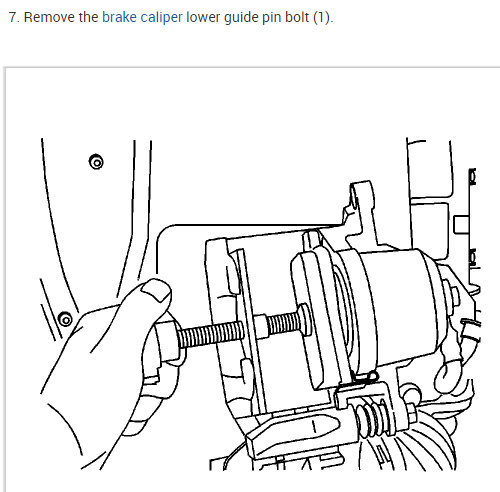 7. Remove the brake caliper lower guide pin bolt (1).