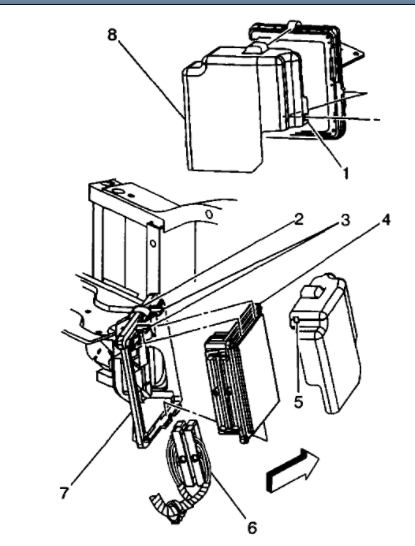 8

1

2

3

4

5

7

6