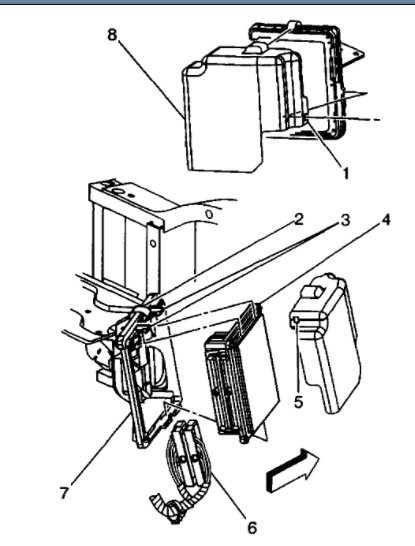 8
1
2
3
4
5
7
6