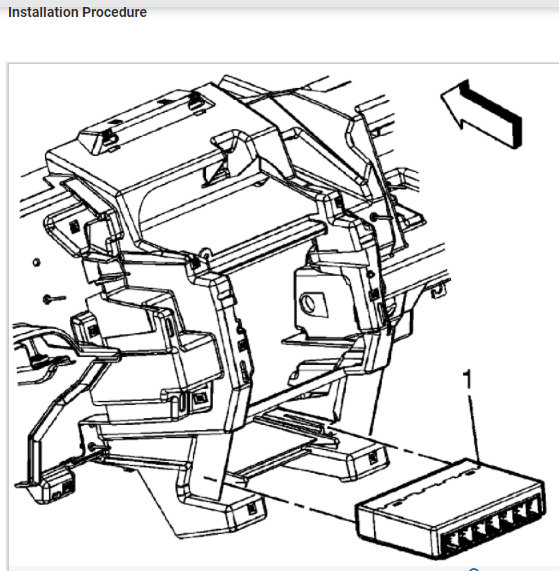 Installation Procedure

1