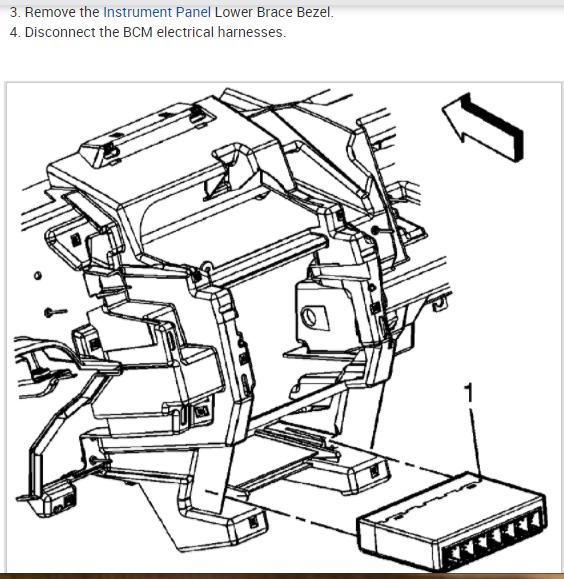 3. Remove the Instrument Panel Lower Brace Bezel.
4. Disconnect the BCM electrical harnesses.

1