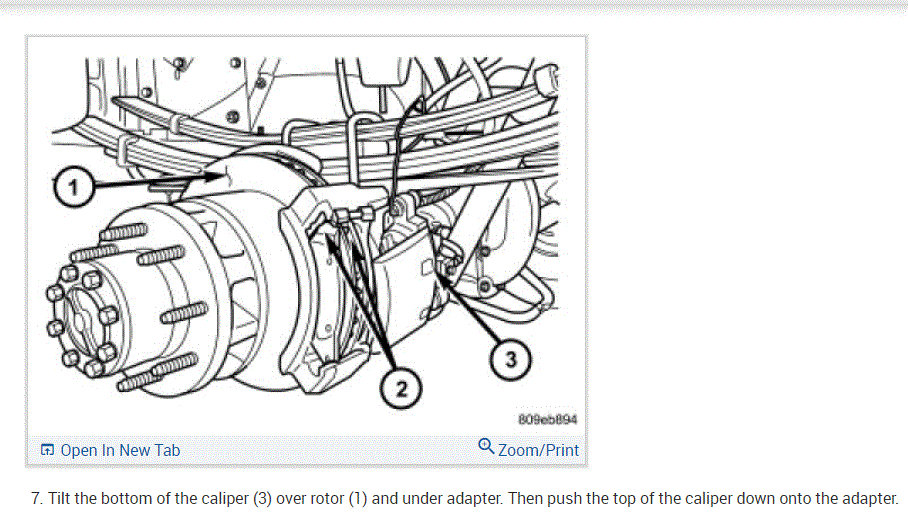 1

2

3

809eb894

Open In New Tab

Zoom/Print

7. Tilt the bottom of the caliper (3) over rotor (1) and under adapter. Then push the top of the caliper down onto the adapter.