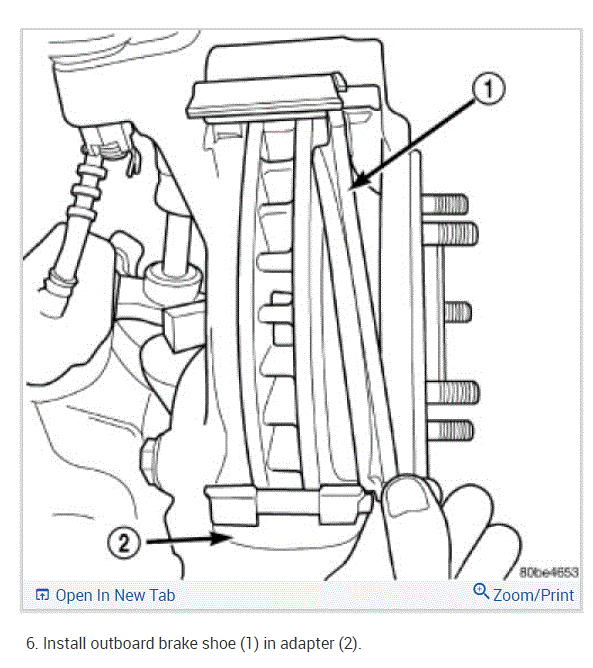 1

2

80be4653

Open In New Tab

Zoom/Print

6. Install outboard brake shoe (1) in adapter (2).