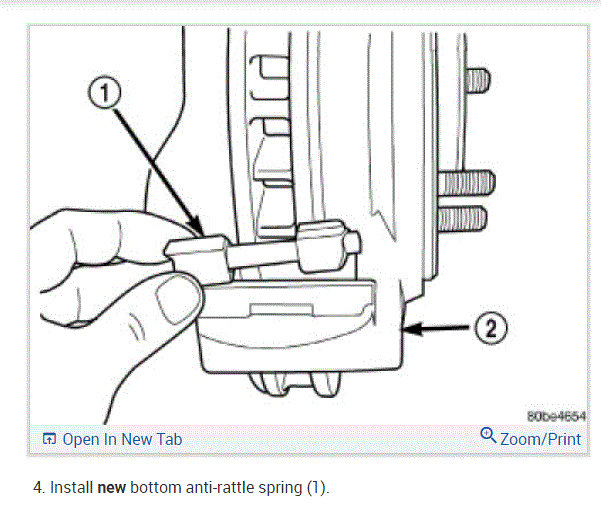 1

2

80be4654

Open In New Tab

Zoom/Print

4. Install new bottom anti-rattle spring (1).