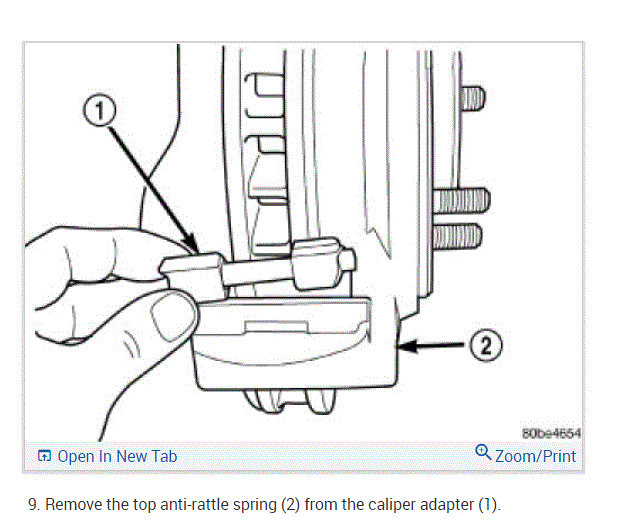 1

2

80be4654

Open In New Tab

Zoom/Print

9. Remove the top anti-rattle spring (2) from the caliper adapter (1).