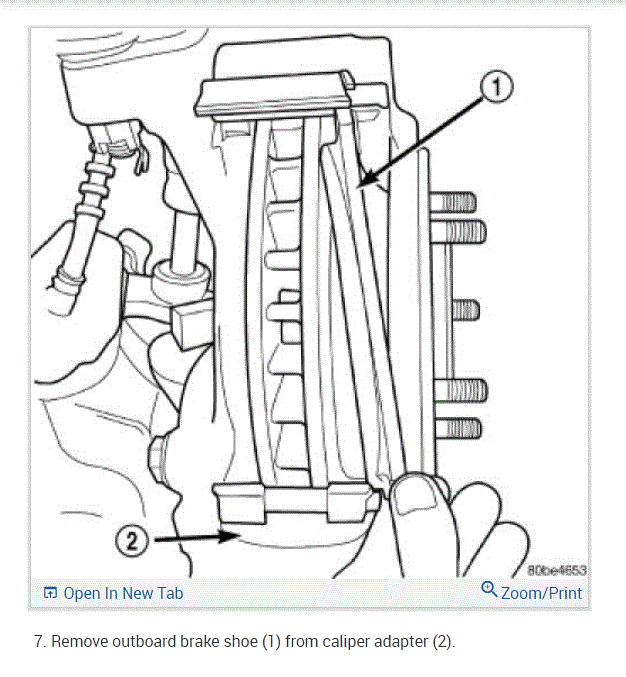 1

2

80be4653

Open In New Tab

Zoom/Print

7. Remove outboard brake shoe (1) from caliper adapter (2).