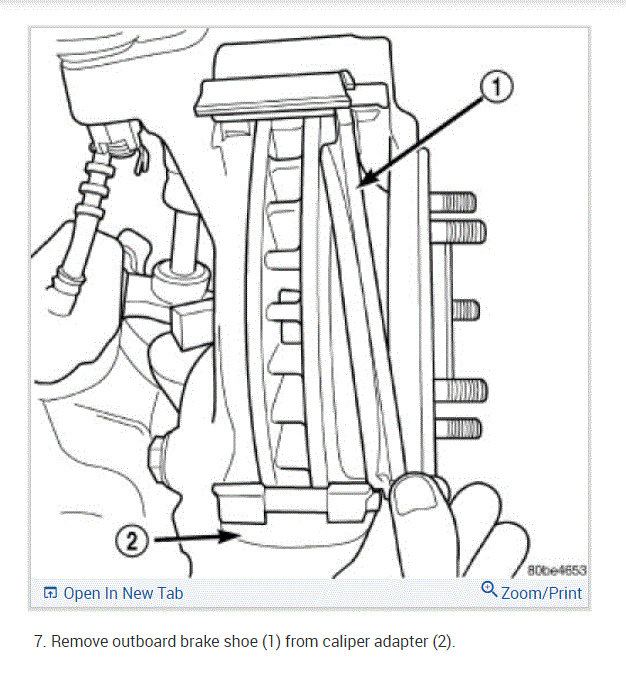 1

2

80be4653

Open In New Tab

Zoom/Print

7. Remove outboard brake shoe (1) from caliper adapter (2).