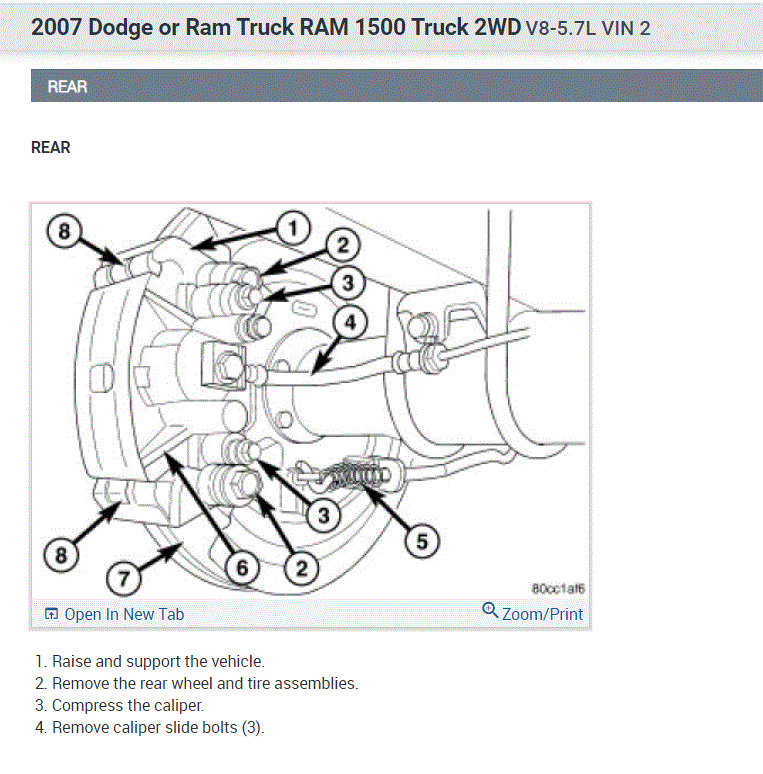 2007 Dodge or Ram Truck RAM 1500 Truck 2WD V8-5.7L VIN 2

REAR

REAR

8
1
2
3
4
3
5
8
7
6
2

80cc1af6

Open In New Tab
Zoom/Print

1. Raise and support the vehicle.
2. Remove the rear wheel and tire assemblies.
3. Compress the caliper.
4. Remove caliper slide bolts (3).