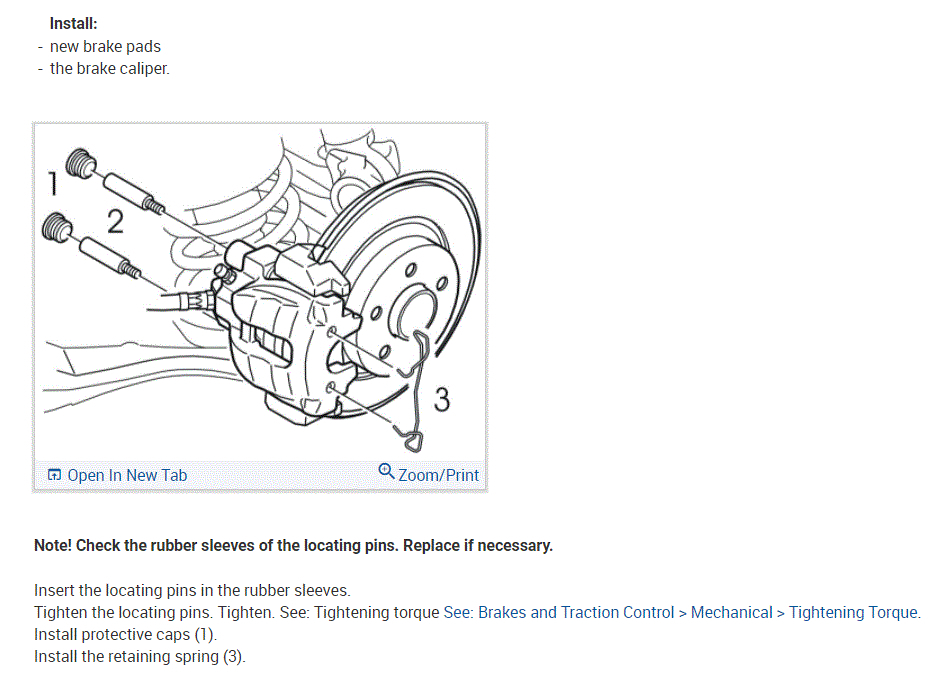 Install:
- new brake pads
- the brake caliper.

1
2
3

Open In New Tab
Zoom/Print

Note! Check the rubber sleeves of the locating pins. Replace if necessary.

Insert the locating pins in the rubber sleeves.
Tighten the locating pins. Tighten. See: Tightening torque See: Brakes and Traction Control > Mechanical > Tightening Torque.
Install protective caps (1).
Install the retaining spring (3).