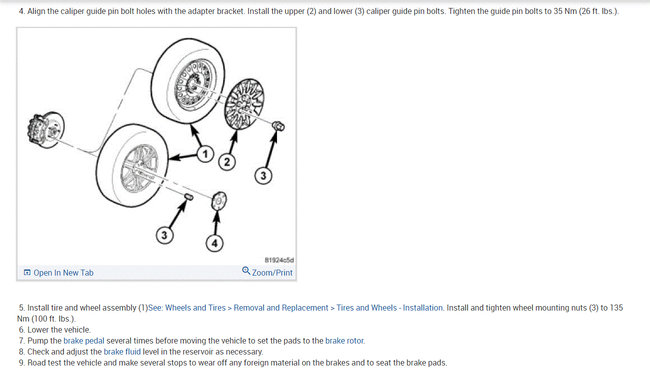 4. Align the caliper guide pin bolt holes with the adapter bracket. Install the upper (2) and lower (3) caliper guide pin bolts. Tighten the guide pin bolts to 35 Nm (26 ft. lbs.).

1
2
3
3
4

81924c5d

Open In New Tab

Zoom/Print

5. Install tire and wheel assembly (1)See: Wheels and Tires > Removal and Replacement > Tires and Wheels - Installation. Install and tighten wheel mounting nuts (3) to 135 Nm (100 ft. lbs.).
6. Lower the vehicle.
7. Pump the brake pedal several times before moving the vehicle to set the pads to the brake rotor.
8. Check and adjust the brake fluid level in the reservoir as necessary.
9. Road test the vehicle and make several stops to wear off any foreign material on the brakes and to seat the brake pads.