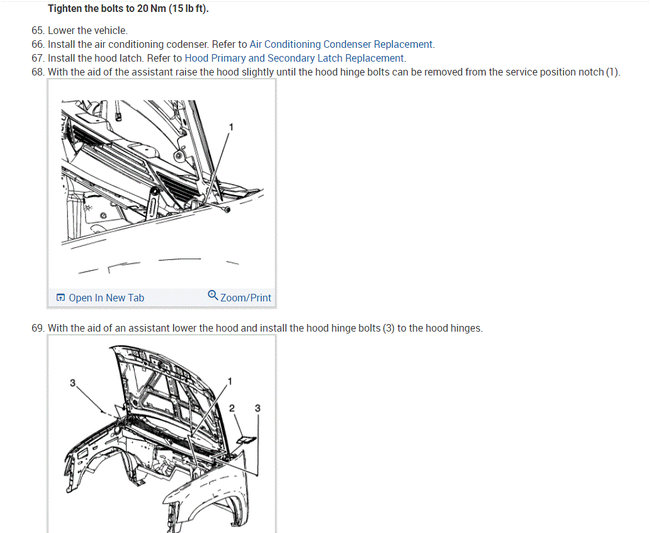 Tighten the bolts to 20 Nm (15 lb ft).

65. Lower the vehicle.
66. Install the air conditioning codenser. Refer to Air Conditioning Condenser Replacement.
67. Install the hood latch. Refer to Hood Primary and Secondary Latch Replacement.
68. With the aid of the assistant raise the hood slightly until the hood hinge bolts can be removed from the service position notch (1).

1

Open In New Tab

Zoom/Print

69. With the aid of an assistant lower the hood and install the hood hinge bolts (3) to the hood hinges.

3

1

2

3