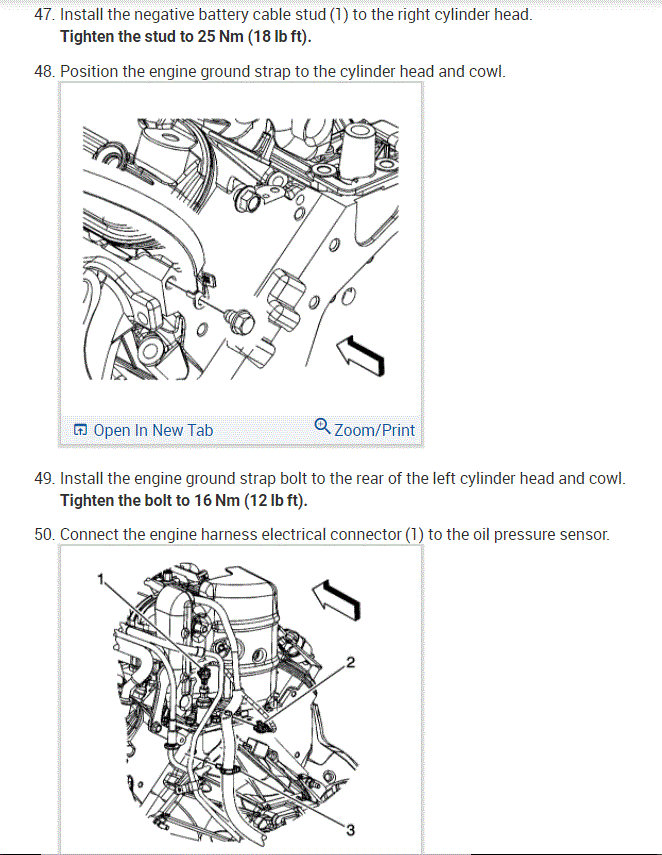 47. Install the negative battery cable stud (1) to the right cylinder head.
Tighten the stud to 25 Nm (18 lb ft).

48. Position the engine ground strap to the cylinder head and cowl.

Open In New Tab Zoom/Print

49. Install the engine ground strap bolt to the rear of the left cylinder head and cowl.
Tighten the bolt to 16 Nm (12 lb ft).

50. Connect the engine harness electrical connector (1) to the oil pressure sensor.

1
2
3