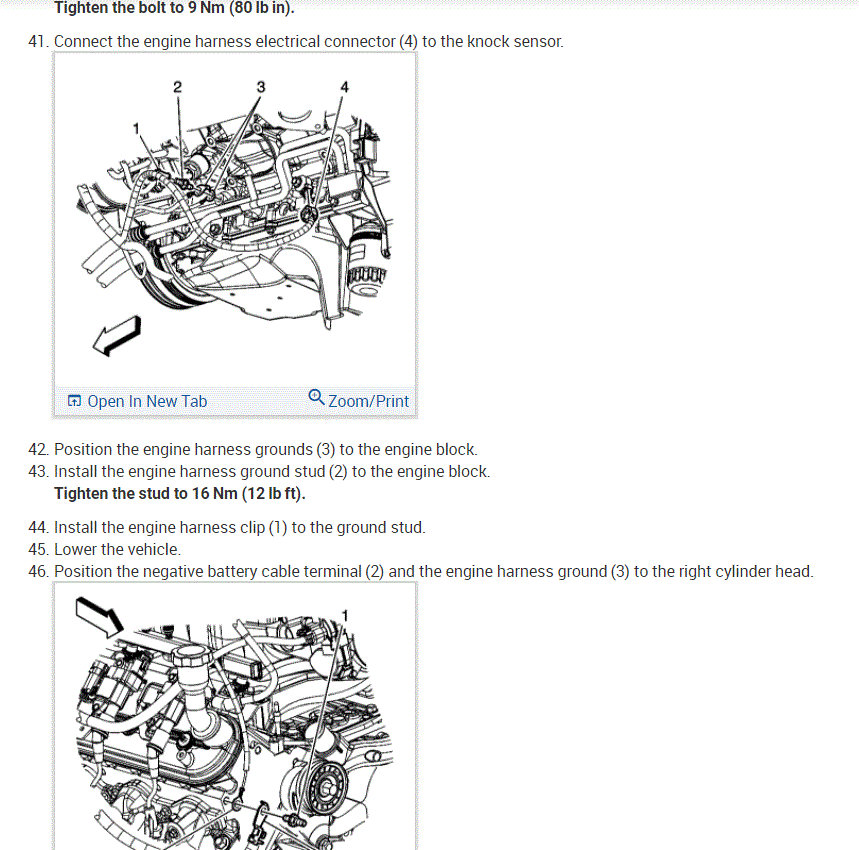 Tighten the bolt to 9 Nm (80 lb in).

41. Connect the engine harness electrical connector (4) to the knock sensor.

2 3 4
1

Open In New Tab Zoom/Print

42. Position the engine harness grounds (3) to the engine block.
43. Install the engine harness ground stud (2) to the engine block.
Tighten the stud to 16 Nm (12 lb ft).

44. Install the engine harness clip (1) to the ground stud.
45. Lower the vehicle.
46. Position the negative battery cable terminal (2) and the engine harness ground (3) to the right cylinder head.

1