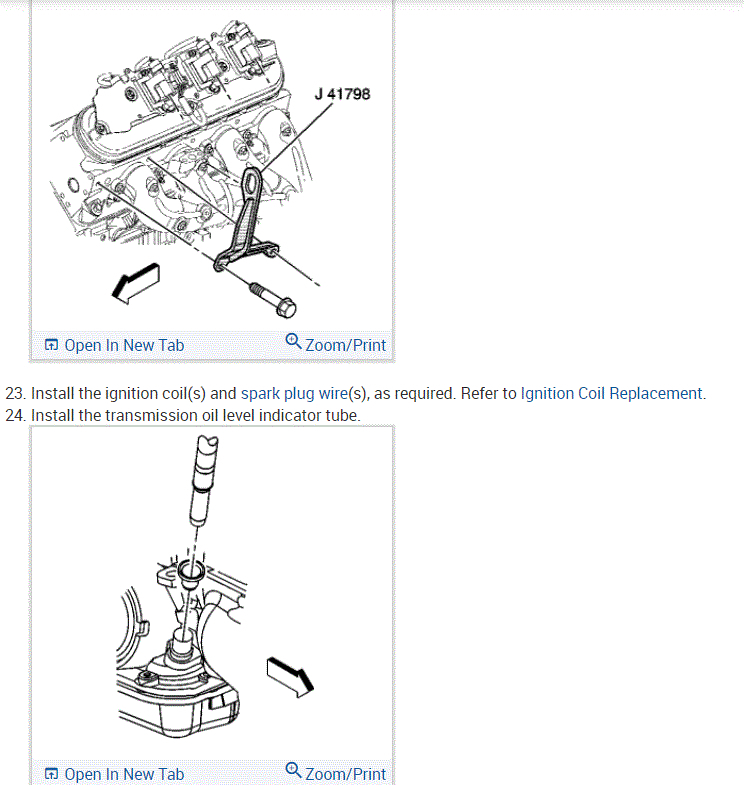 J 41798

Open In New Tab
Zoom/Print

23. Install the ignition coil(s) and spark plug wire(s), as required. Refer to Ignition Coil Replacement.
24. Install the transmission oil level indicator tube.

Open In New Tab
Zoom/Print