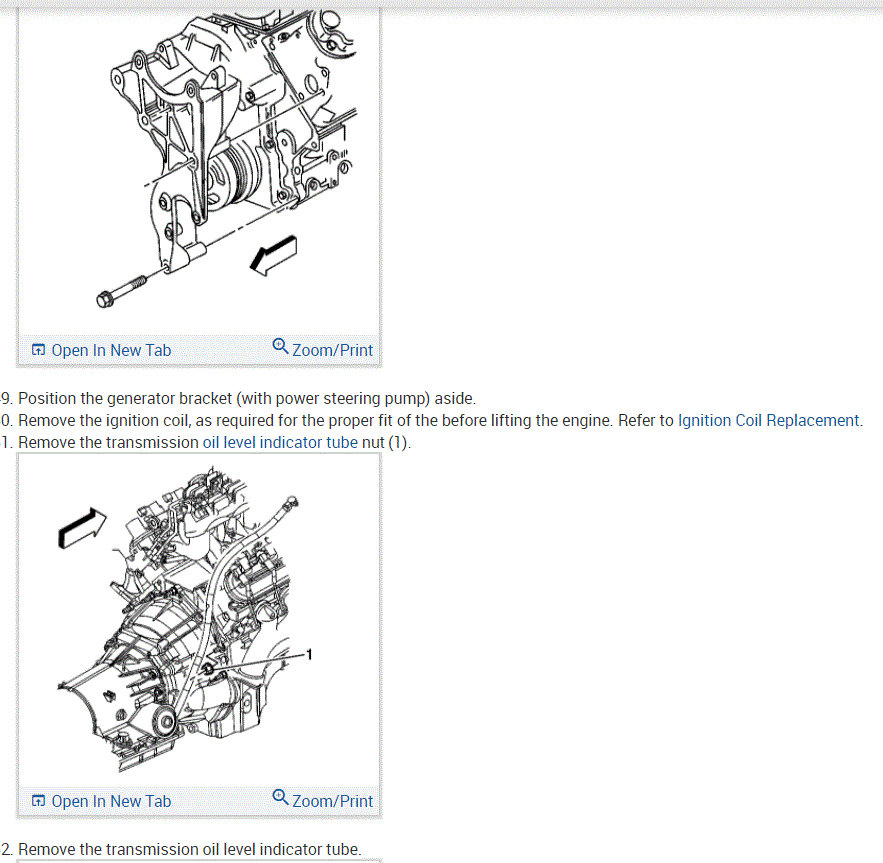 Open In New Tab
Zoom/Print

9. Position the generator bracket (with power steering pump) aside.
0. Remove the ignition coil, as required for the proper fit of the before lifting the engine. Refer to Ignition Coil Replacement.
1. Remove the transmission oil level indicator tube nut (1).

1

Open In New Tab
Zoom/Print

2. Remove the transmission oil level indicator tube.