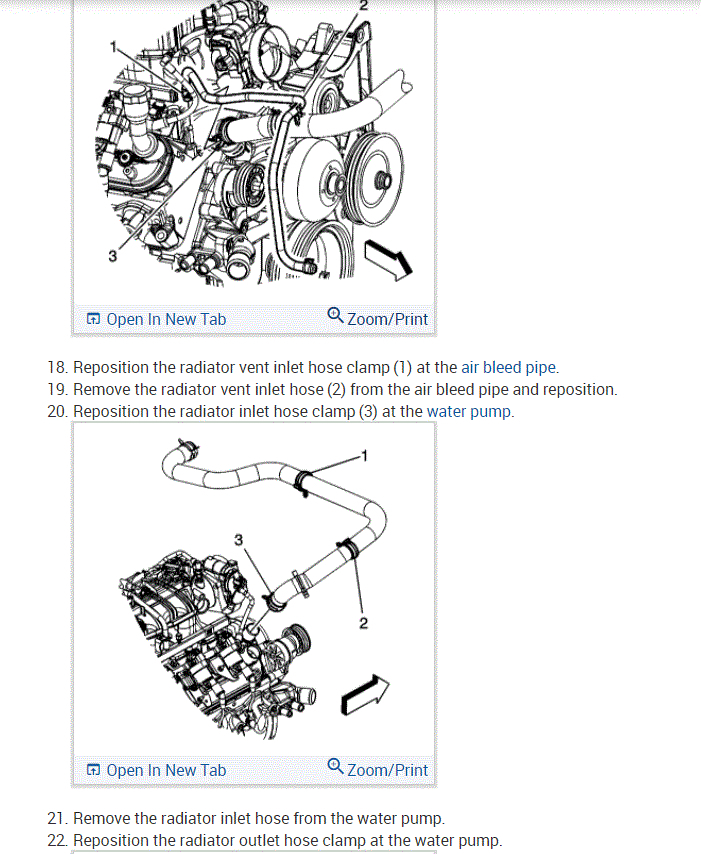 2

1

3

Open In New Tab

Zoom/Print

18. Reposition the radiator vent inlet hose clamp (1) at the air bleed pipe.
19. Remove the radiator vent inlet hose (2) from the air bleed pipe and reposition.
20. Reposition the radiator inlet hose clamp (3) at the water pump.

1

3

2

Open In New Tab

Zoom/Print

21. Remove the radiator inlet hose from the water pump.
22. Reposition the radiator outlet hose clamp at the water pump.