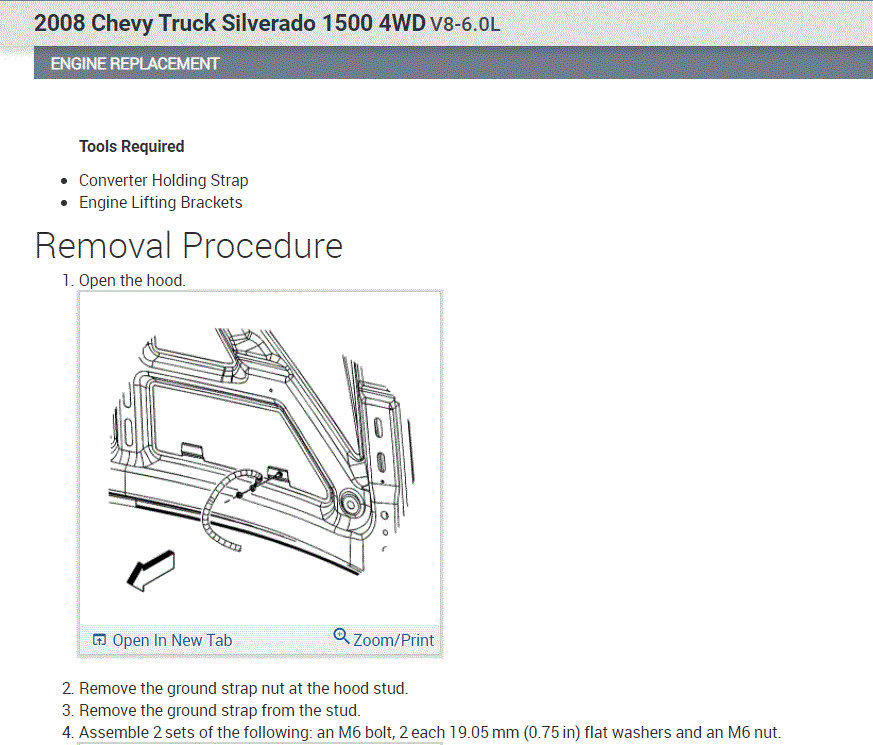 2008 Chevy Truck Silverado 1500 4WD V8-6.0L

ENGINE REPLACEMENT

Tools Required

- Converter Holding Strap
- Engine Lifting Brackets

Removal Procedure

1. Open the hood.

Open In New Tab   Zoom/Print

2. Remove the ground strap nut at the hood stud.
3. Remove the ground strap from the stud.
4. Assemble 2 sets of the following: an M6 bolt, 2 each 19.05 mm (0.75 in) flat washers and an M6 nut.