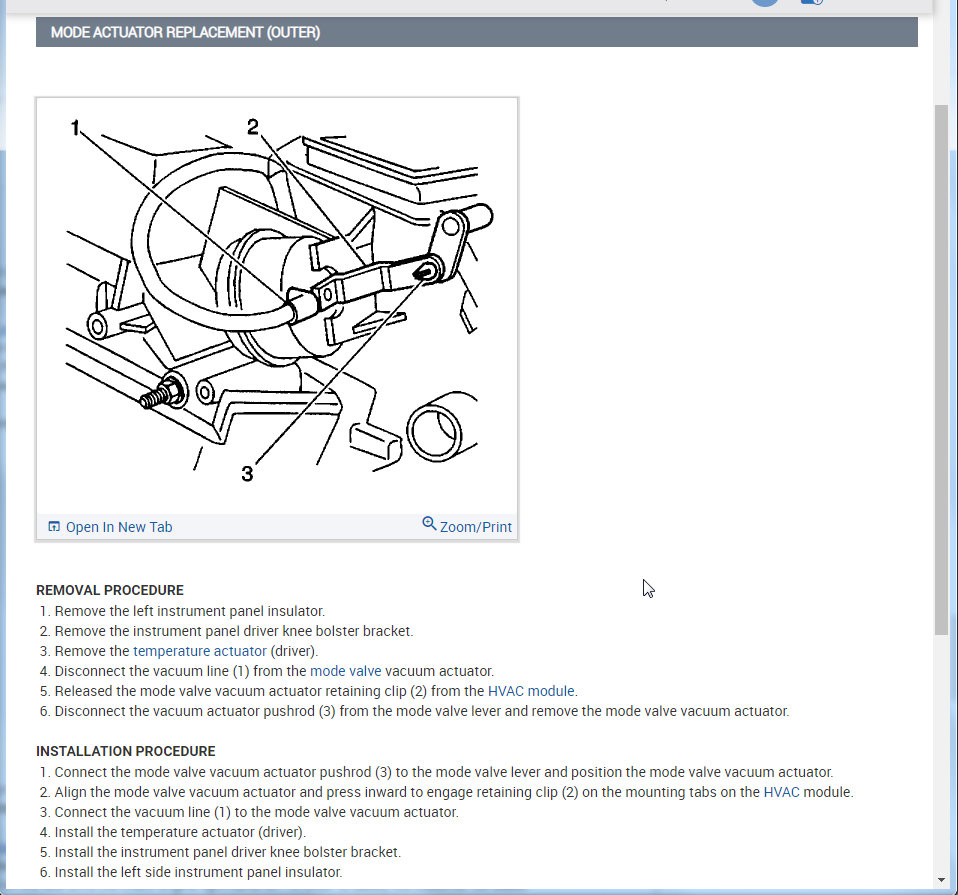 MODE ACTUATOR REPLACEMENT (OUTER)

1

2

3

Open In New Tab

Zoom/Print

REMOVAL PROCEDURE
1. Remove the left instrument panel insulator.
2. Remove the instrument panel driver knee bolster bracket.
3. Remove the temperature actuator (driver).
4. Disconnect the vacuum line (1) from the mode valve vacuum actuator.
5. Released the mode valve vacuum actuator retaining clip (2) from the HVAC module.
6. Disconnect the vacuum actuator pushrod (3) from the mode valve lever and remove the mode valve vacuum actuator.

INSTALLATION PROCEDURE
1. Connect the mode valve vacuum actuator pushrod (3) to the mode valve lever and position the mode valve vacuum actuator.
2. Align the mode valve vacuum actuator and press inward to engage retaining clip (2) on the mounting tabs on the HVAC module.
3. Connect the vacuum line (1) to the mode valve vacuum actuator.
4. Install the temperature actuator (driver).
5. Install the instrument panel driver knee bolster bracket.
6. Install the left side instrument panel insulator.