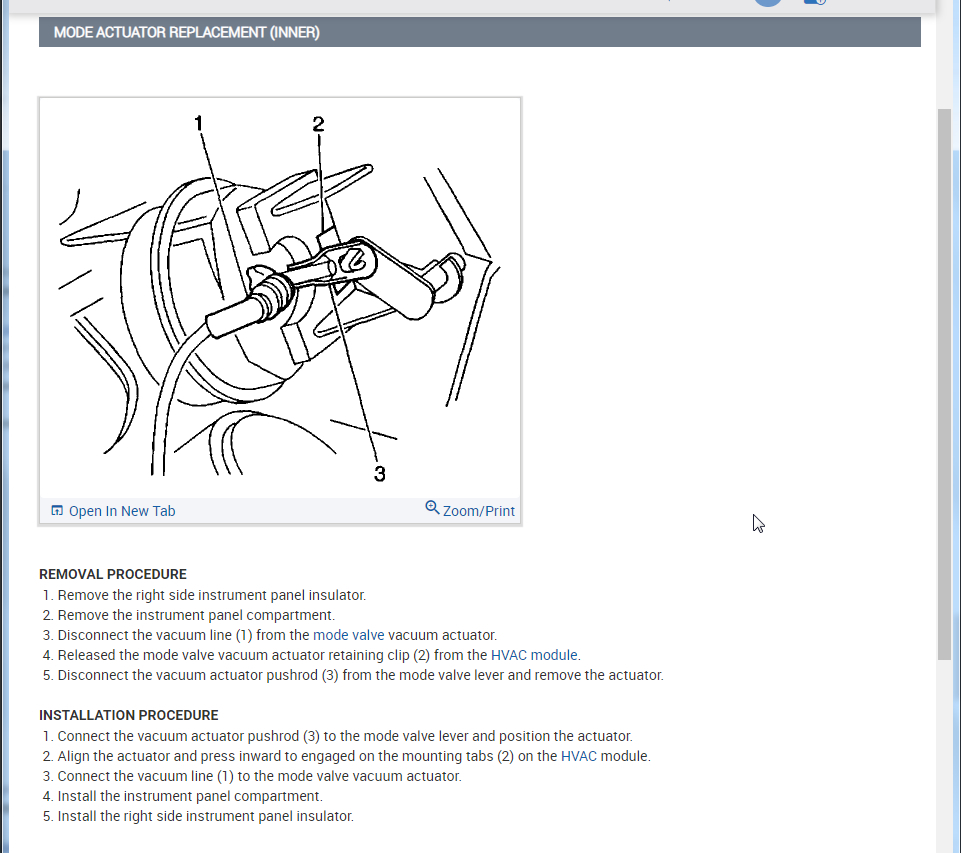 MODE ACTUATOR REPLACEMENT (INNER)

1
2
3

Open In New Tab
Zoom/Print

REMOVAL PROCEDURE
1. Remove the right side instrument panel insulator.
2. Remove the instrument panel compartment.
3. Disconnect the vacuum line (1) from the mode valve vacuum actuator.
4. Released the mode valve vacuum actuator retaining clip (2) from the HVAC module.
5. Disconnect the vacuum actuator pushrod (3) from the mode valve lever and remove the actuator.

INSTALLATION PROCEDURE
1. Connect the vacuum actuator pushrod (3) to the mode valve lever and position the actuator.
2. Align the actuator and press inward to engaged on the mounting tabs (2) on the HVAC module.
3. Connect the vacuum line (1) to the mode valve vacuum actuator.
4. Install the instrument panel compartment.
5. Install the right side instrument panel insulator.