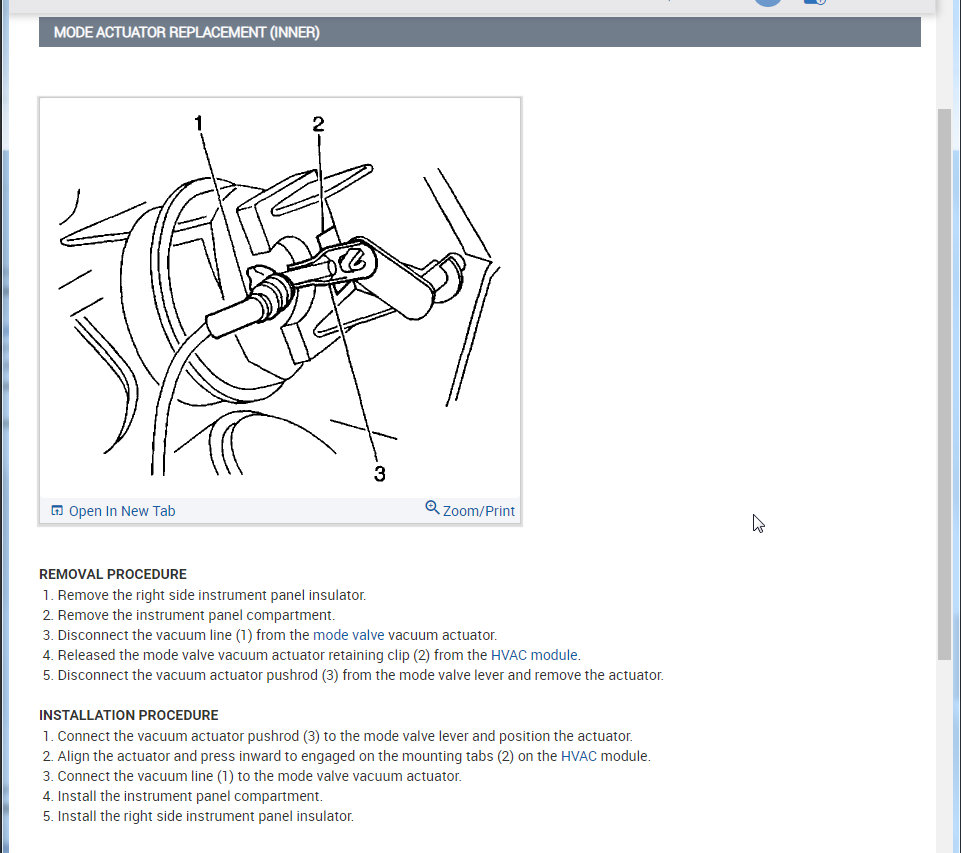 MODE ACTUATOR REPLACEMENT (INNER)

1
2
3

Open In New Tab
Zoom/Print

REMOVAL PROCEDURE
1. Remove the right side instrument panel insulator.
2. Remove the instrument panel compartment.
3. Disconnect the vacuum line (1) from the mode valve vacuum actuator.
4. Released the mode valve vacuum actuator retaining clip (2) from the HVAC module.
5. Disconnect the vacuum actuator pushrod (3) from the mode valve lever and remove the actuator.

INSTALLATION PROCEDURE
1. Connect the vacuum actuator pushrod (3) to the mode valve lever and position the actuator.
2. Align the actuator and press inward to engaged on the mounting tabs (2) on the HVAC module.
3. Connect the vacuum line (1) to the mode valve vacuum actuator.
4. Install the instrument panel compartment.
5. Install the right side instrument panel insulator.