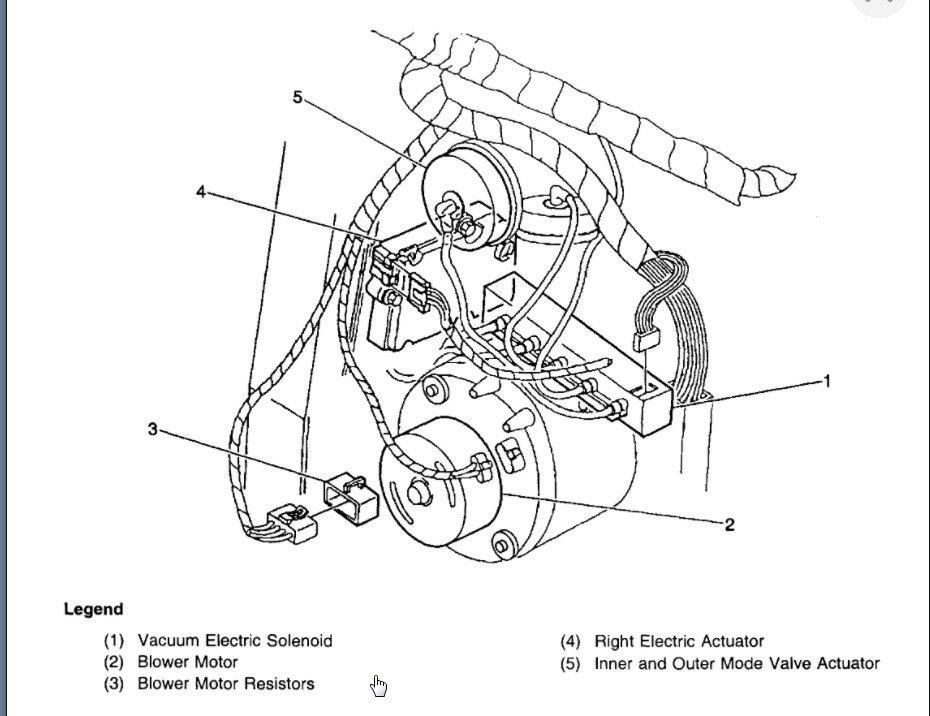 5
4
1
3
2

Legend

(1) Vacuum Electric Solenoid
(2) Blower Motor
(3) Blower Motor Resistors

(4) Right Electric Actuator
(5) Inner and Outer Mode Valve Actuator