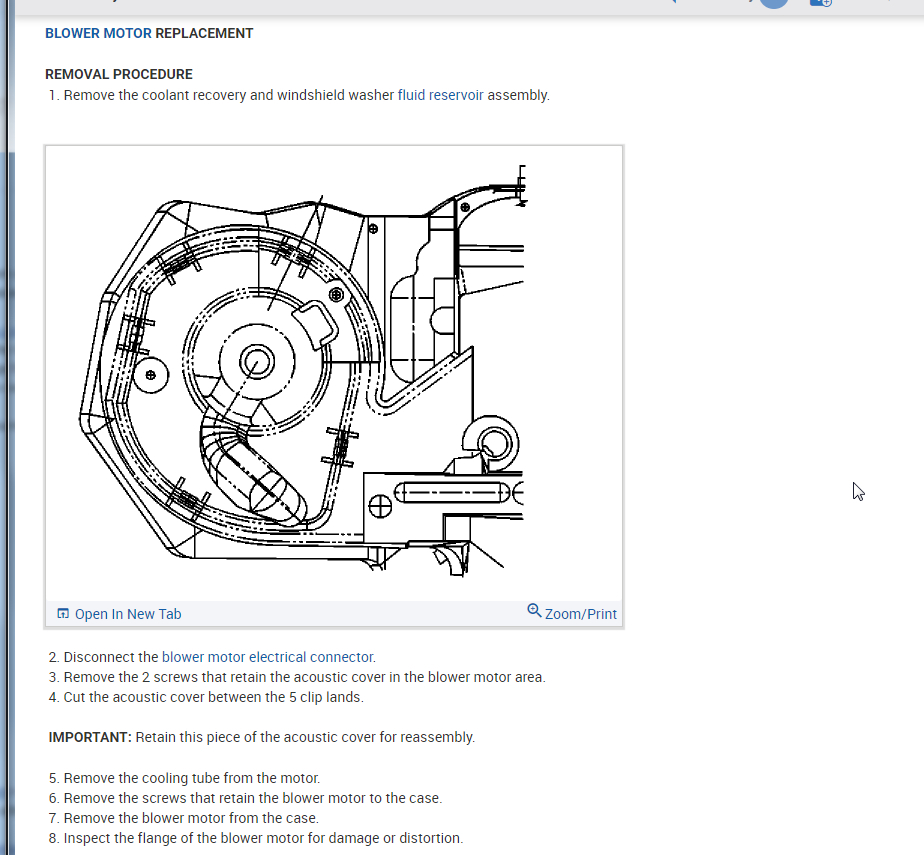 BLOWER MOTOR REPLACEMENT

REMOVAL PROCEDURE
1. Remove the coolant recovery and windshield washer fluid reservoir assembly.

Open In New Tab
Zoom/Print

2. Disconnect the blower motor electrical connector.
3. Remove the 2 screws that retain the acoustic cover in the blower motor area.
4. Cut the acoustic cover between the 5 clip lands.

IMPORTANT: Retain this piece of the acoustic cover for reassembly.

5. Remove the cooling tube from the motor.
6. Remove the screws that retain the blower motor to the case.
7. Remove the blower motor from the case.
8. Inspect the flange of the blower motor for damage or distortion.