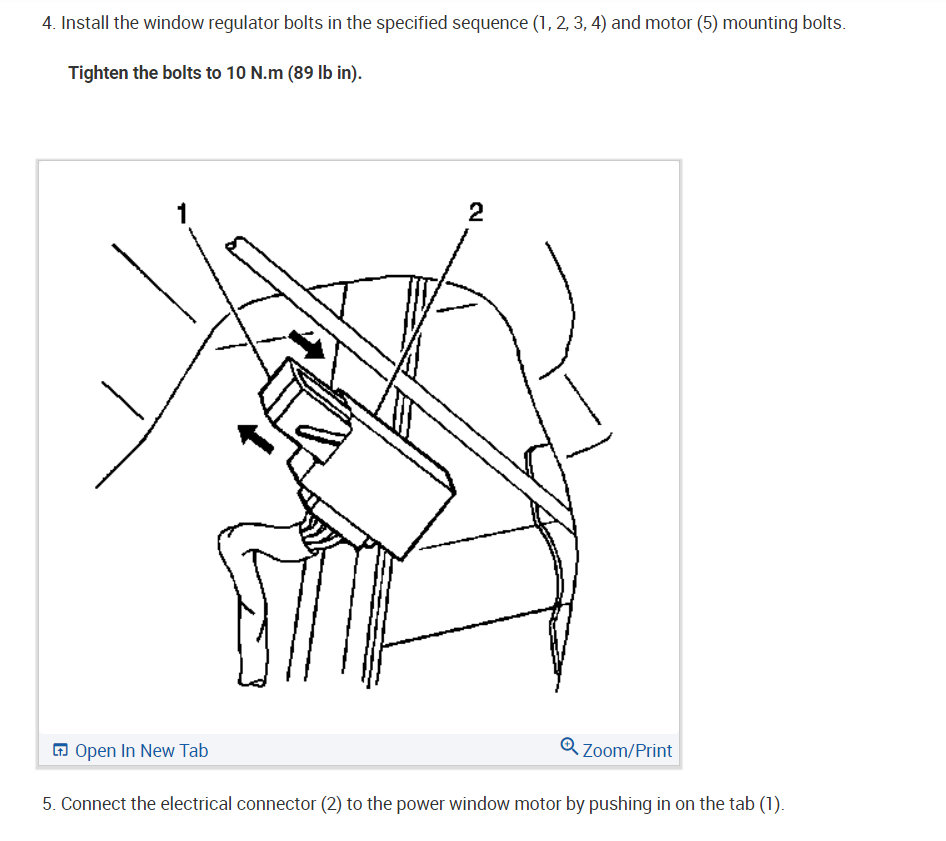 4. Install the window regulator bolts in the specified sequence (1, 2, 3, 4) and motor (5) mounting bolts.

Tighten the bolts to 10 N.m (89 lb in).

1

2

Open In New Tab

Zoom/Print

5. Connect the electrical connector (2) to the power window motor by pushing in on the tab (1).