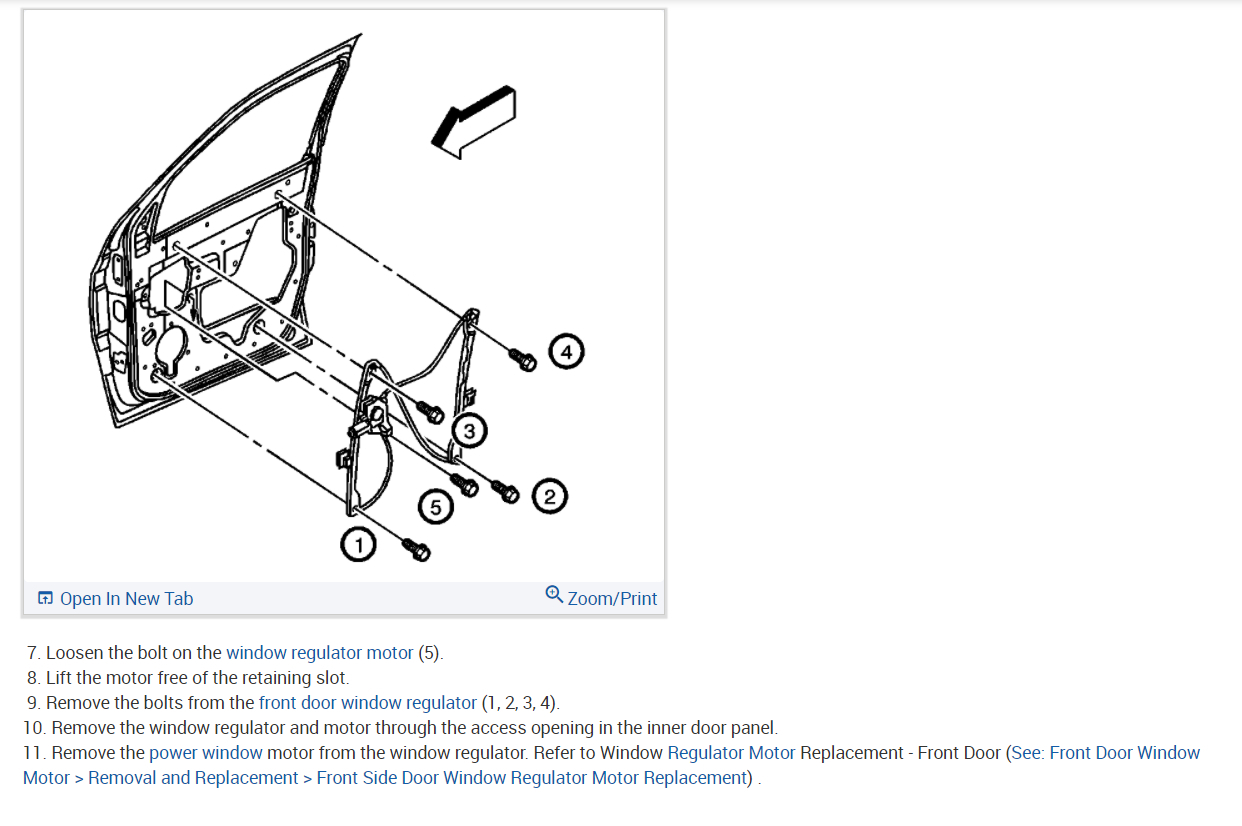 4

3

2

5

1

Open In New Tab

Zoom/Print

7. Loosen the bolt on the window regulator motor (5).
8. Lift the motor free of the retaining slot.
9. Remove the bolts from the front door window regulator (1, 2, 3, 4).
10. Remove the window regulator and motor through the access opening in the inner door panel.
11. Remove the power window motor from the window regulator. Refer to Window Regulator Motor Replacement - Front Door (See: Front Door Window Motor > Removal and Replacement > Front Side Door Window Regulator Motor Replacement) .