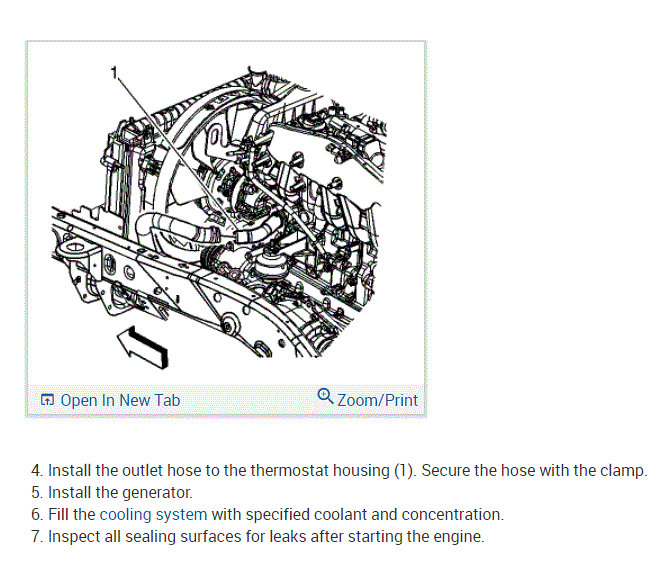 1

Open In New Tab

Zoom/Print

4. Install the outlet hose to the thermostat housing (1). Secure the hose with the clamp.
5. Install the generator.
6. Fill the cooling system with specified coolant and concentration.
7. Inspect all sealing surfaces for leaks after starting the engine.