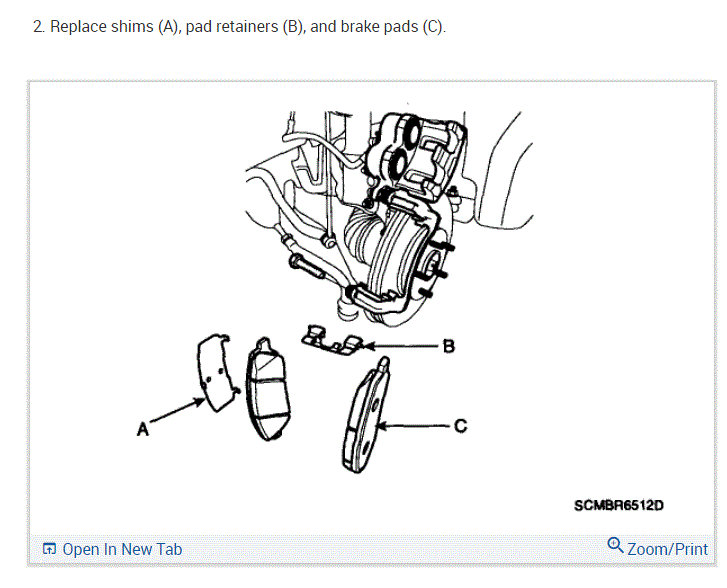 2. Replace shims (A), pad retainers (B), and brake pads (C).

B

A

C

SCMBR6512D

Open In New Tab

Zoom/Print