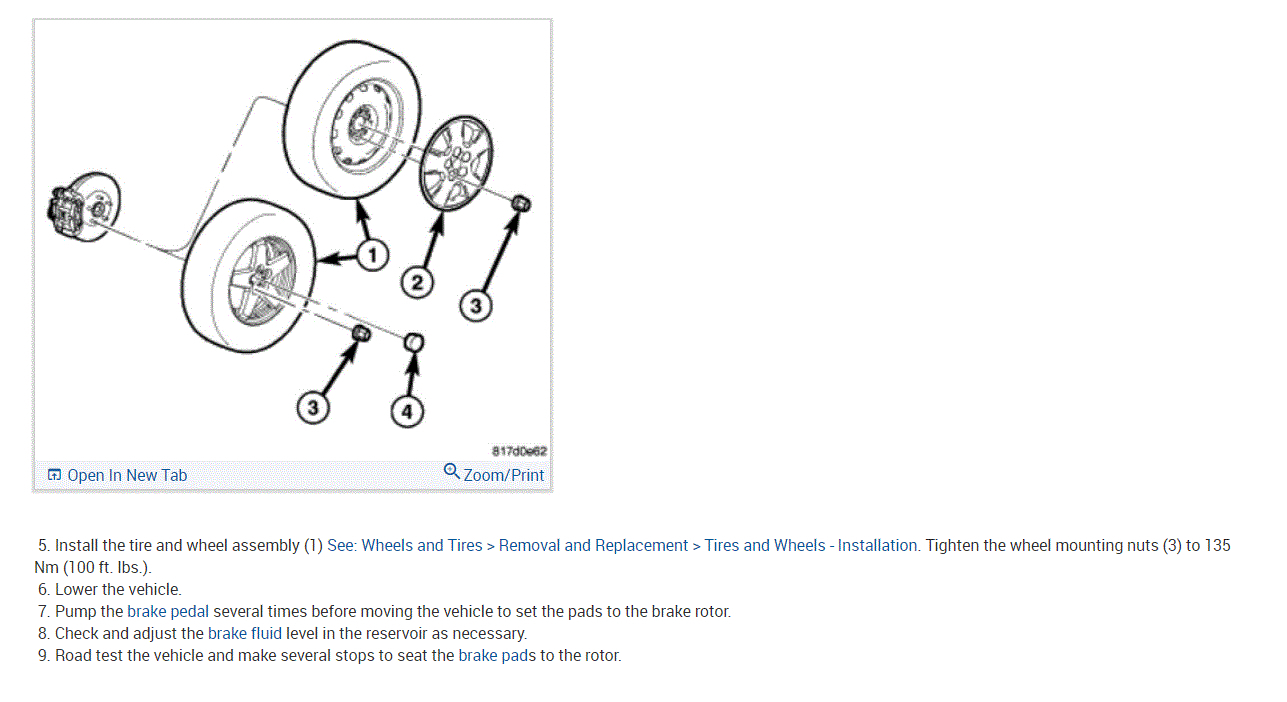 1
2
3
3
4
817d0e62

Open In New Tab
Zoom/Print

5. Install the tire and wheel assembly (1) See: Wheels and Tires > Removal and Replacement > Tires and Wheels - Installation. Tighten the wheel mounting nuts (3) to 135 Nm (100 ft. lbs.).
6. Lower the vehicle.
7. Pump the brake pedal several times before moving the vehicle to set the pads to the brake rotor.
8. Check and adjust the brake fluid level in the reservoir as necessary.
9. Road test the vehicle and make several stops to seat the brake pads to the rotor.