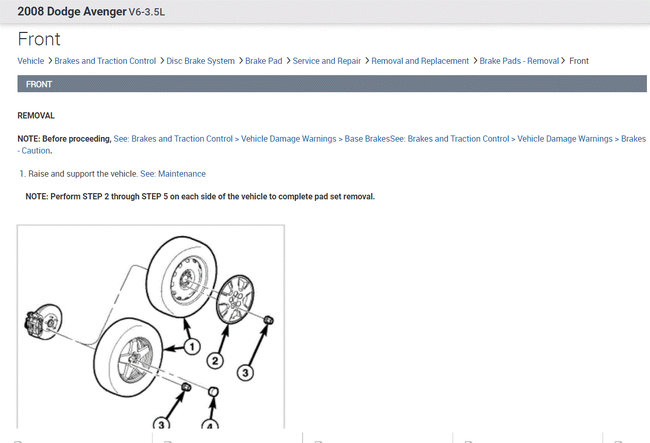 2008 Dodge Avenger V6-3.5L

Front

Vehicle > Brakes and Traction Control > Disc Brake System > Brake Pad > Service and Repair > Removal and Replacement > Brake Pads - Removal > Front

FRONT

REMOVAL

NOTE: Before proceeding, See: Brakes and Traction Control > Vehicle Damage Warnings > Base BrakesSee: Brakes and Traction Control > Vehicle Damage Warnings > Brakes - Caution.

1. Raise and support the vehicle. See: Maintenance

NOTE: Perform STEP 2 through STEP 5 on each side of the vehicle to complete pad set removal.

1
2
3
3
4