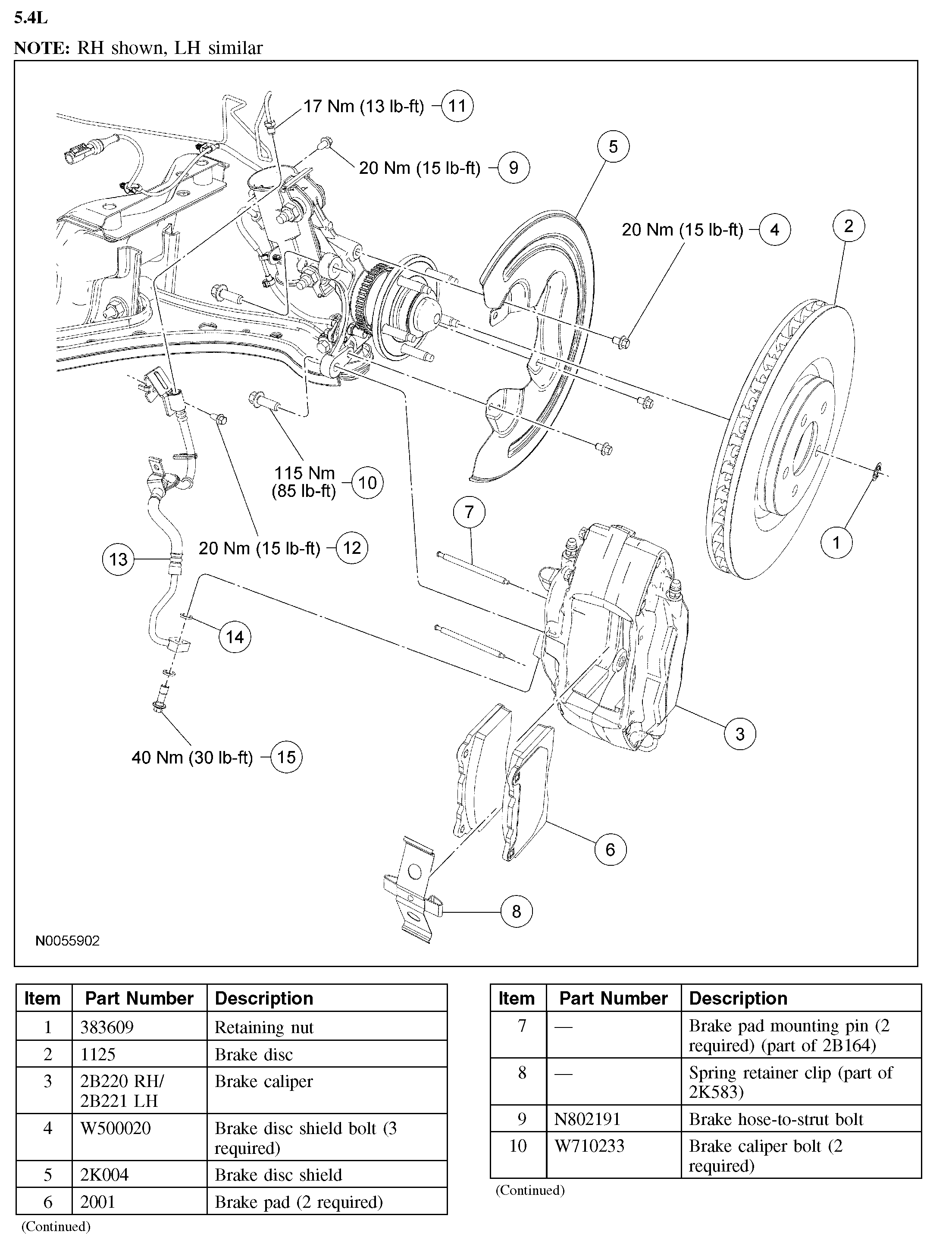 5.4L

NOTE: RH shown, LH similar

17 Nm (13 lb-ft) 11
20 Nm (15 lb-ft) 9
5
20 Nm (15 lb-ft) 4
2
115 Nm (85 lb-ft) 10
7
1
13
20 Nm (15 lb-ft) 12
14
3
40 Nm (30 lb-ft) 15
6
8
N0055902

| Item | Part Number | Description |
|---|---|---|
| 1 | 383609 | Retaining nut |
| 2 | 1125 | Brake disc |
| 3 | 2B220 RH/ 2B221 LH | Brake caliper |
| 4 | W500020 | Brake disc shield bolt (3 required) |
| 5 | 2K004 | Brake disc shield |
| 6 | 2001 | Brake pad (2 required) |

(Continued)

| Item | Part Number | Description |
|---|---|---|
| 7 | — | Brake pad mounting pin (2 required) (part of 2B164) |
| 8 | — | Spring retainer clip (part of 2K583) |
| 9 | N802191 | Brake hose-to-strut bolt |
| 10 | W710233 | Brake caliper bolt (2 required) |

(Continued)