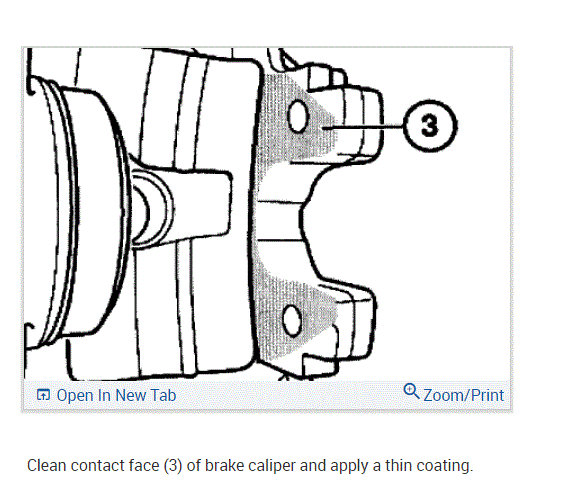 3

Open In New Tab

Zoom/Print

Clean contact face (3) of brake caliper and apply a thin coating.