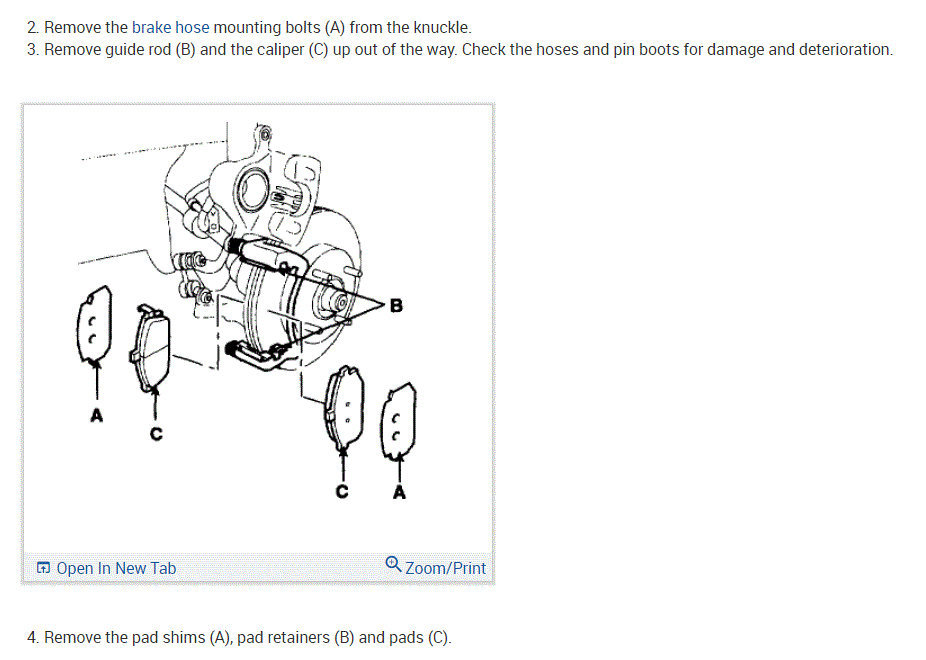 2. Remove the brake hose mounting bolts (A) from the knuckle.
3. Remove guide rod (B) and the caliper (C) up out of the way. Check the hoses and pin boots for damage and deterioration.

B
A
C
C
A

Open In New Tab
Zoom/Print

4. Remove the pad shims (A), pad retainers (B) and pads (C).