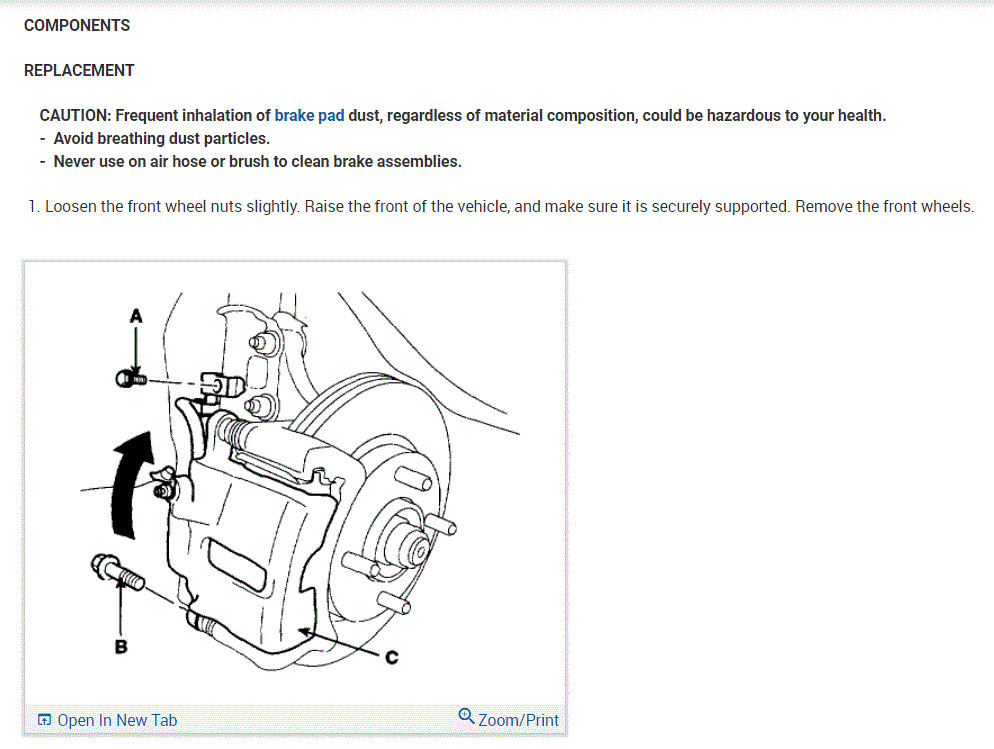 COMPONENTS

REPLACEMENT

CAUTION: Frequent inhalation of brake pad dust, regardless of material composition, could be hazardous to your health.
- Avoid breathing dust particles.
- Never use on air hose or brush to clean brake assemblies.

1. Loosen the front wheel nuts slightly. Raise the front of the vehicle, and make sure it is securely supported. Remove the front wheels.

A

B

C

Open In New Tab

Zoom/Print