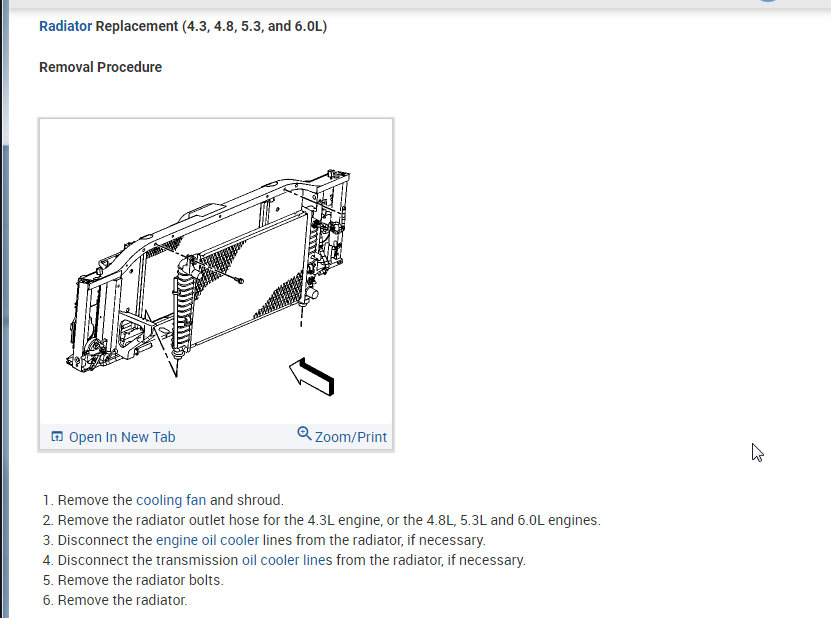 Radiator Replacement (4.3, 4.8, 5.3, and 6.0L)

Removal Procedure

Open In New Tab
Zoom/Print

1. Remove the cooling fan and shroud.
2. Remove the radiator outlet hose for the 4.3L engine, or the 4.8L, 5.3L and 6.0L engines.
3. Disconnect the engine oil cooler lines from the radiator, if necessary.
4. Disconnect the transmission oil cooler lines from the radiator, if necessary.
5. Remove the radiator bolts.
6. Remove the radiator.