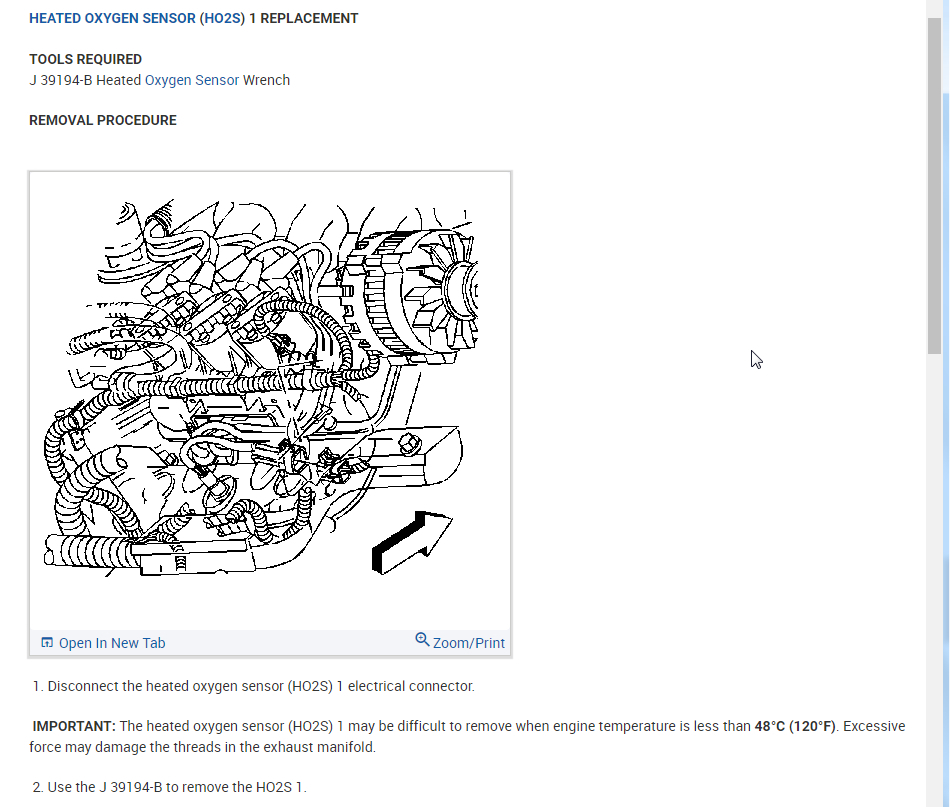 HEATED OXYGEN SENSOR (HO2S) 1 REPLACEMENT

TOOLS REQUIRED
J 39194-B Heated Oxygen Sensor Wrench

REMOVAL PROCEDURE

Open In New Tab
Zoom/Print

1. Disconnect the heated oxygen sensor (HO2S) 1 electrical connector.

IMPORTANT: The heated oxygen sensor (HO2S) 1 may be difficult to remove when engine temperature is less than 48°C (120°F). Excessive force may damage the threads in the exhaust manifold.

2. Use the J 39194-B to remove the HO2S 1.