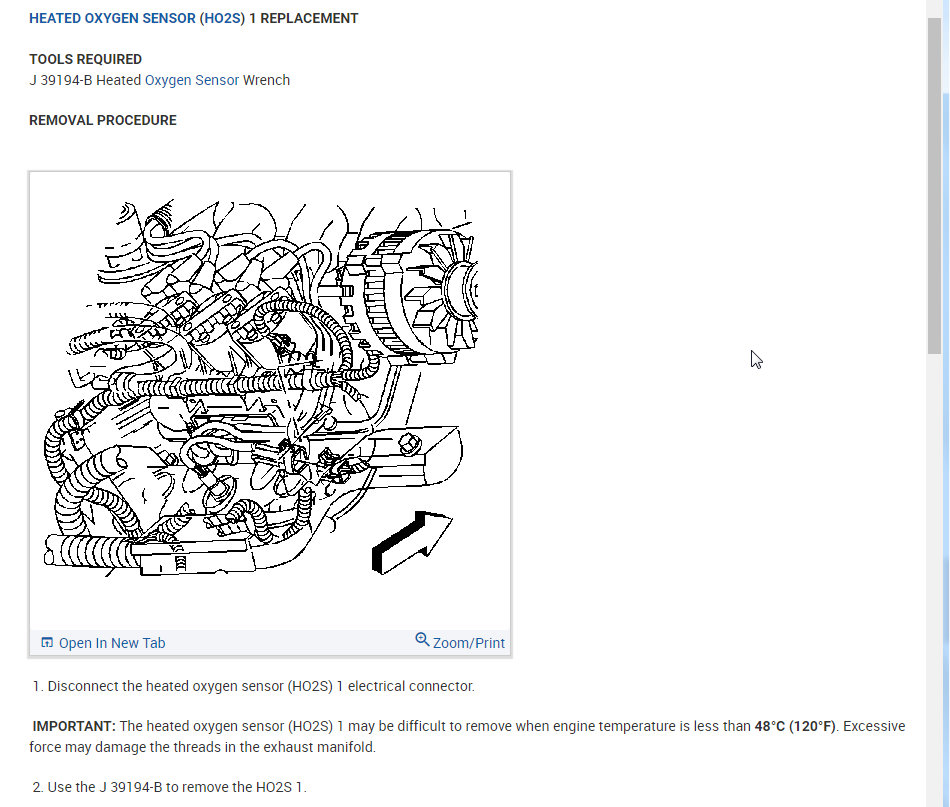 HEATED OXYGEN SENSOR (HO2S) 1 REPLACEMENT

TOOLS REQUIRED
J 39194-B Heated Oxygen Sensor Wrench

REMOVAL PROCEDURE

Open In New Tab
Zoom/Print

1. Disconnect the heated oxygen sensor (HO2S) 1 electrical connector.

IMPORTANT: The heated oxygen sensor (HO2S) 1 may be difficult to remove when engine temperature is less than 48°C (120°F). Excessive force may damage the threads in the exhaust manifold.

2. Use the J 39194-B to remove the HO2S 1.