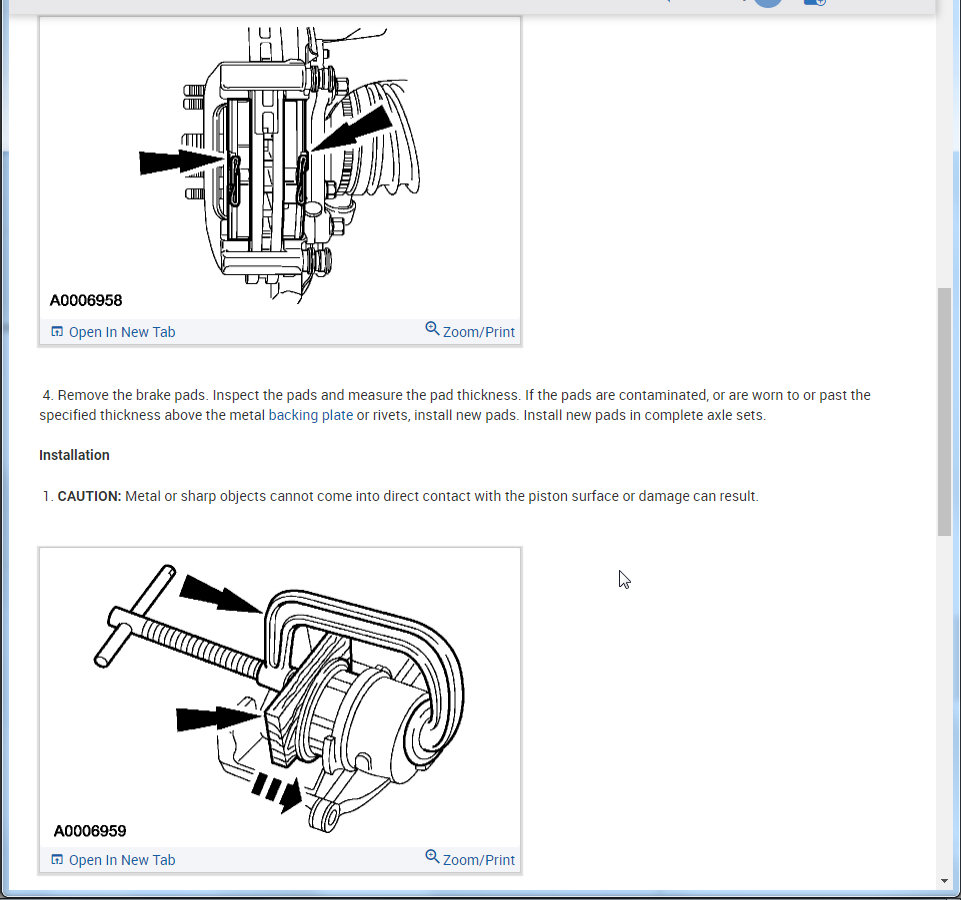 A0006958

Open In New Tab

Zoom/Print

4. Remove the brake pads. Inspect the pads and measure the pad thickness. If the pads are contaminated, or are worn to or past the specified thickness above the metal backing plate or rivets, install new pads. Install new pads in complete axle sets.

Installation

1. CAUTION: Metal or sharp objects cannot come into direct contact with the piston surface or damage can result.

A0006959

Open In New Tab

Zoom/Print