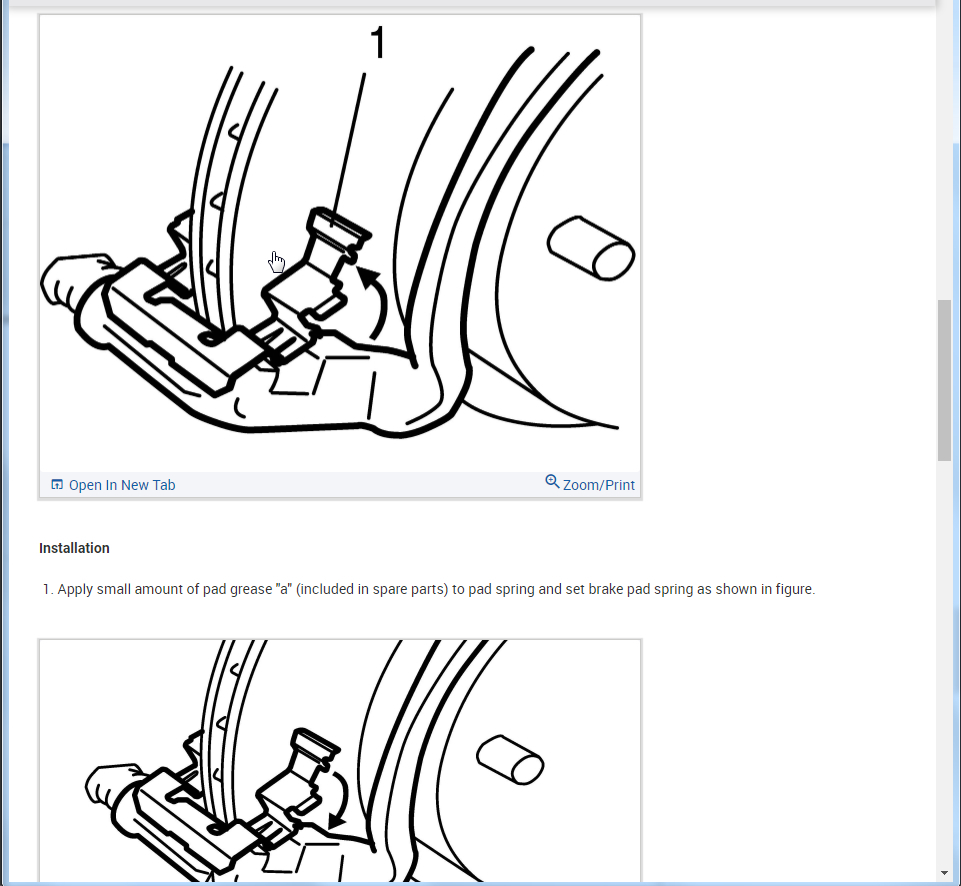 1

Open In New Tab

Zoom/Print

Installation

1. Apply small amount of pad grease "a" (included in spare parts) to pad spring and set brake pad spring as shown in figure.