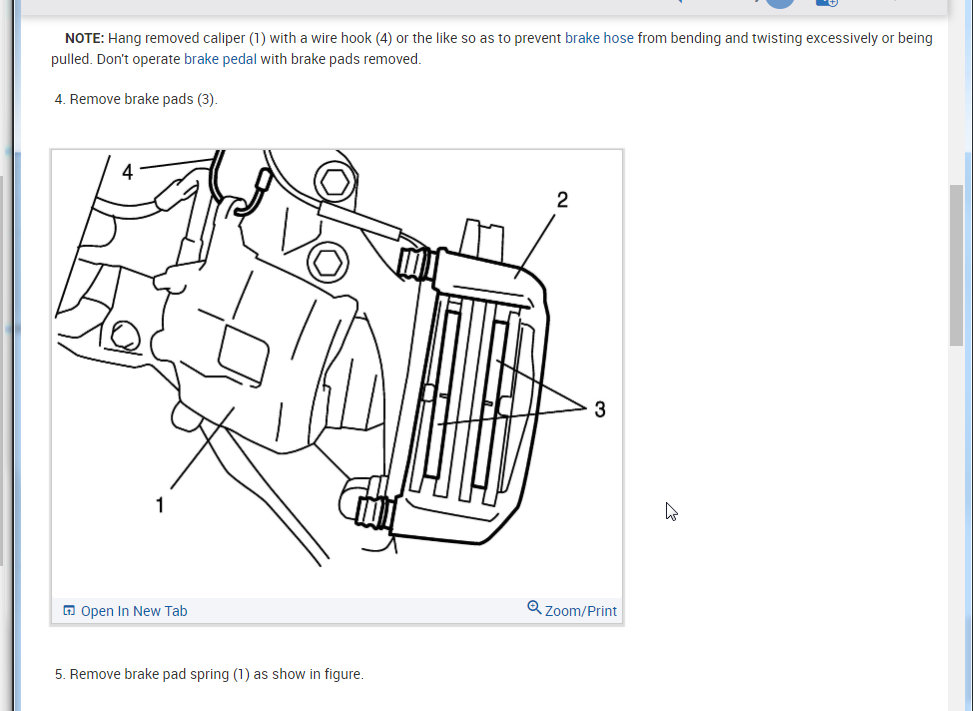 NOTE: Hang removed caliper (1) with a wire hook (4) or the like so as to prevent brake hose from bending and twisting excessively or being pulled. Don't operate brake pedal with brake pads removed.

4. Remove brake pads (3).

4

2

3

1

Open In New Tab

Zoom/Print

5. Remove brake pad spring (1) as show in figure.