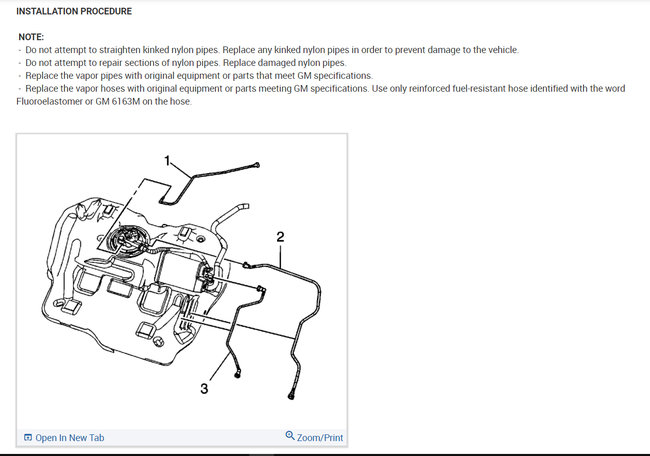 INSTALLATION PROCEDURE

NOTE:
- Do not attempt to straighten kinked nylon pipes. Replace any kinked nylon pipes in order to prevent damage to the vehicle.
- Do not attempt to repair sections of nylon pipes. Replace damaged nylon pipes.
- Replace the vapor pipes with original equipment or parts that meet GM specifications.
- Replace the vapor hoses with original equipment or parts meeting GM specifications. Use only reinforced fuel-resistant hose identified with the word Fluoroelastomer or GM 6163M on the hose.

1

2

3

Open In New Tab

Zoom/Print