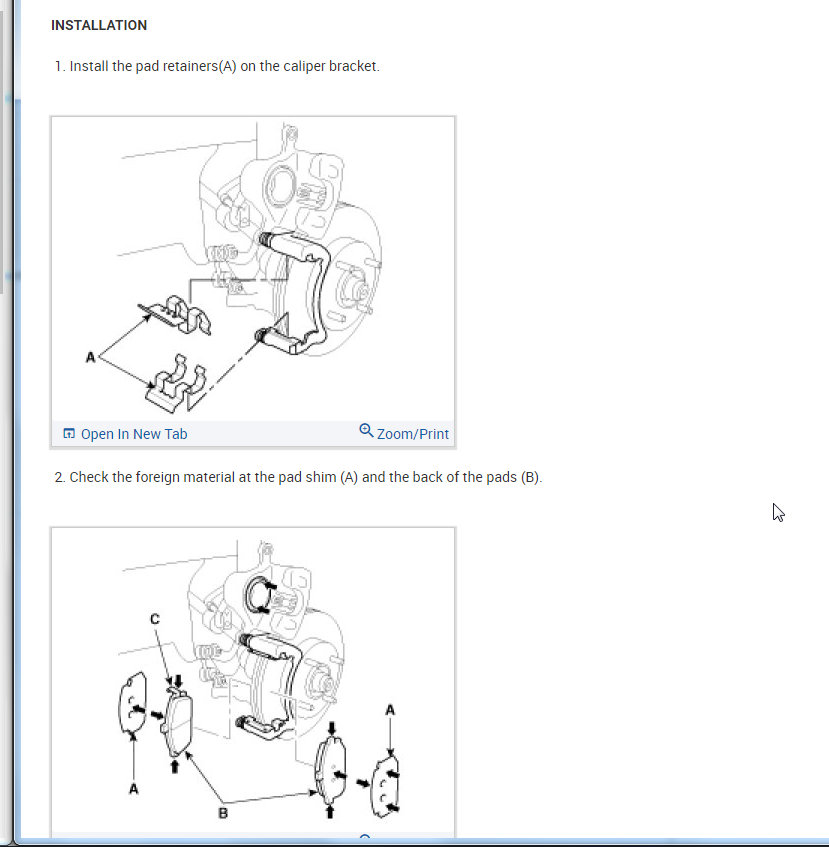 INSTALLATION

1. Install the pad retainers(A) on the caliper bracket.

A

Open In New Tab

Zoom/Print

2. Check the foreign material at the pad shim (A) and the back of the pads (B).

C

A

A

B